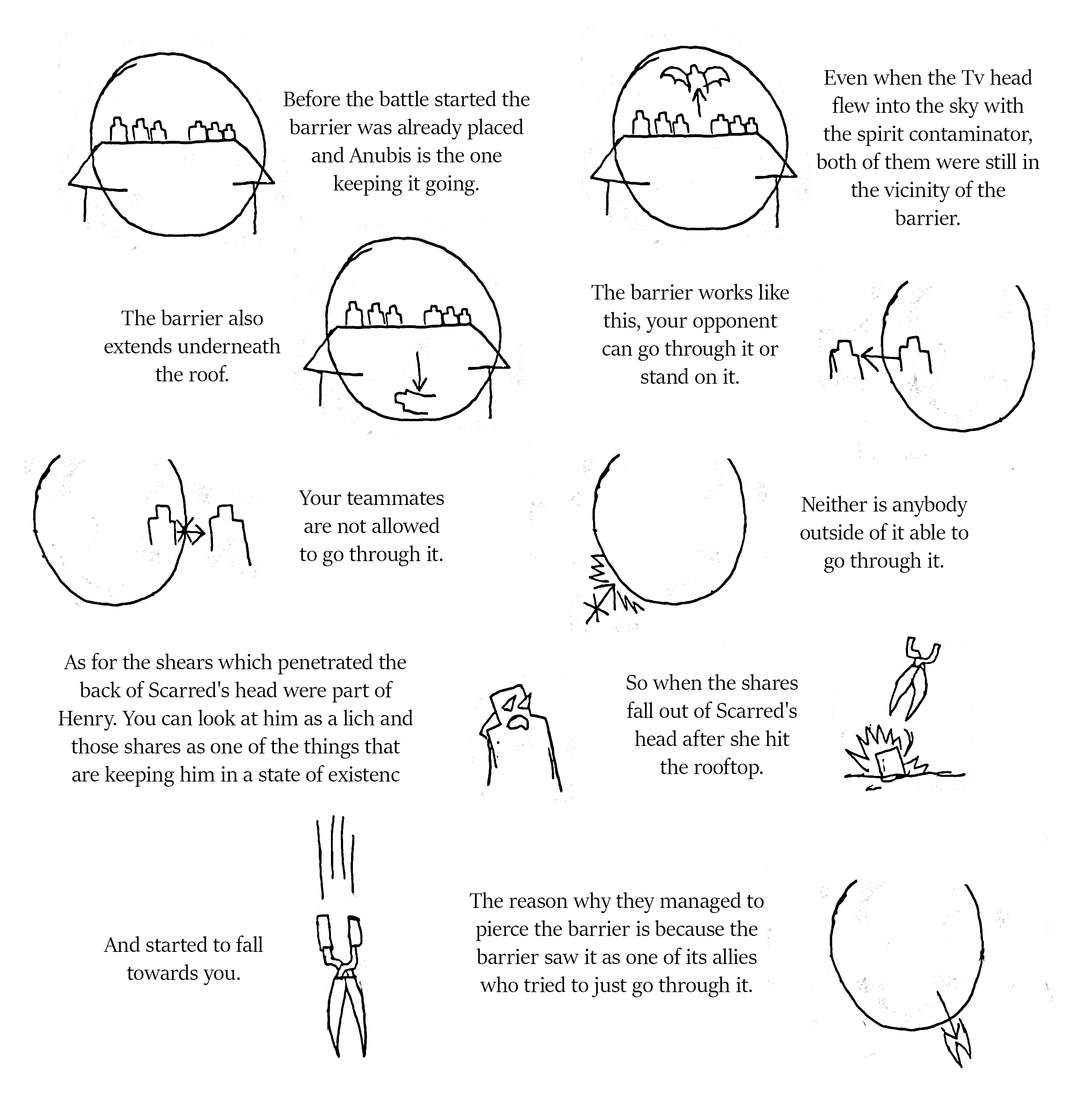 Before the battle started the barrier was already placed and Anubis is the one keeping it going.

Even when the Tv head flew into the sky with the spirit contaminator, both of them were still in the vicinity of the barrier.

The barrier also extends underneath the roof.

The barrier works like this, your opponent can go through it or stand on it.

Your teammates are not allowed to go through it.

Neither is anybody outside of it able to go through it.

As for the shears which penetrated the back of Scarred's head were part of Henry. You can look at him as a lich and those shares as one of the things that are keeping him in a state of existenc

So when the shares fall out of Scarred's head after she hit the rooftop.

And started to fall towards you.

The reason why they managed to pierce the barrier is because the barrier saw it as one of its allies who tried to just go through it.