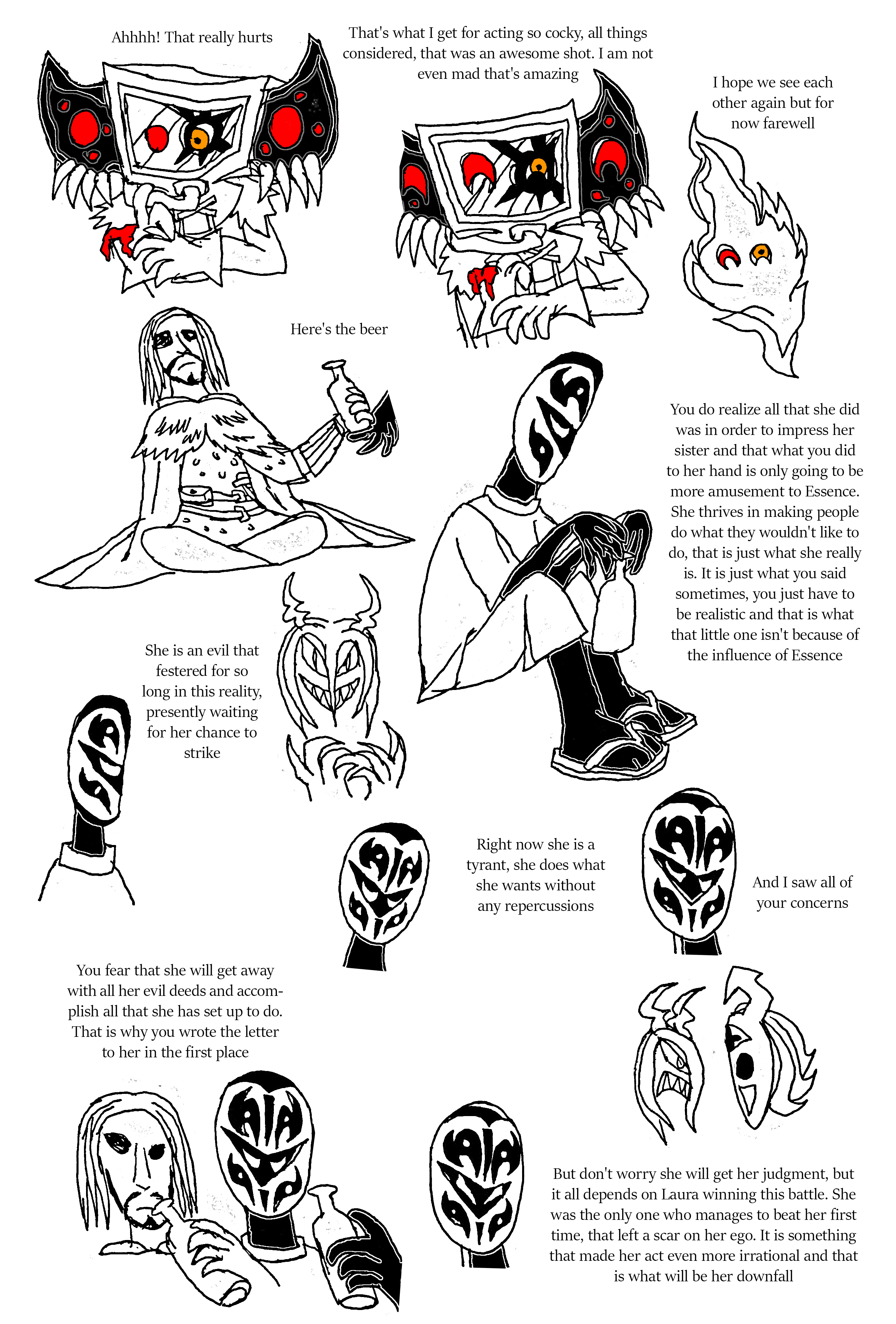 Ahhhh! That really hurts

That's what I get for acting so cocky, all things considered, that was an awesome shot. I am not even mad that's amazing

I hope we see each other again but for now farewell

Here's the beer

You do realize all that she did was in order to impress her sister and that what you did to her hand is only going to be more amusement to Essence. She thrives in making people do what they wouldn't like to do, that is just what she really is. It is just what you said sometimes, you just have to be realistic and that is what that little one isn't because of the influence of Essence

She is an evil that festered for so long in this reality, presently waiting for her chance to strike

Right now she is a tyrant, she does what she wants without any repercussions

And I saw all of your concerns

You fear that she will get away with all her evil deeds and accomplish all that she has set up to do. That is why you wrote the letter to her in the first place

But don't worry she will get her judgment, but it all depends on Laura winning this battle. She was the only one who manages to beat her first time, that left a scar on her ego. It is something that made her act even more irrational and that is what will be her downfall