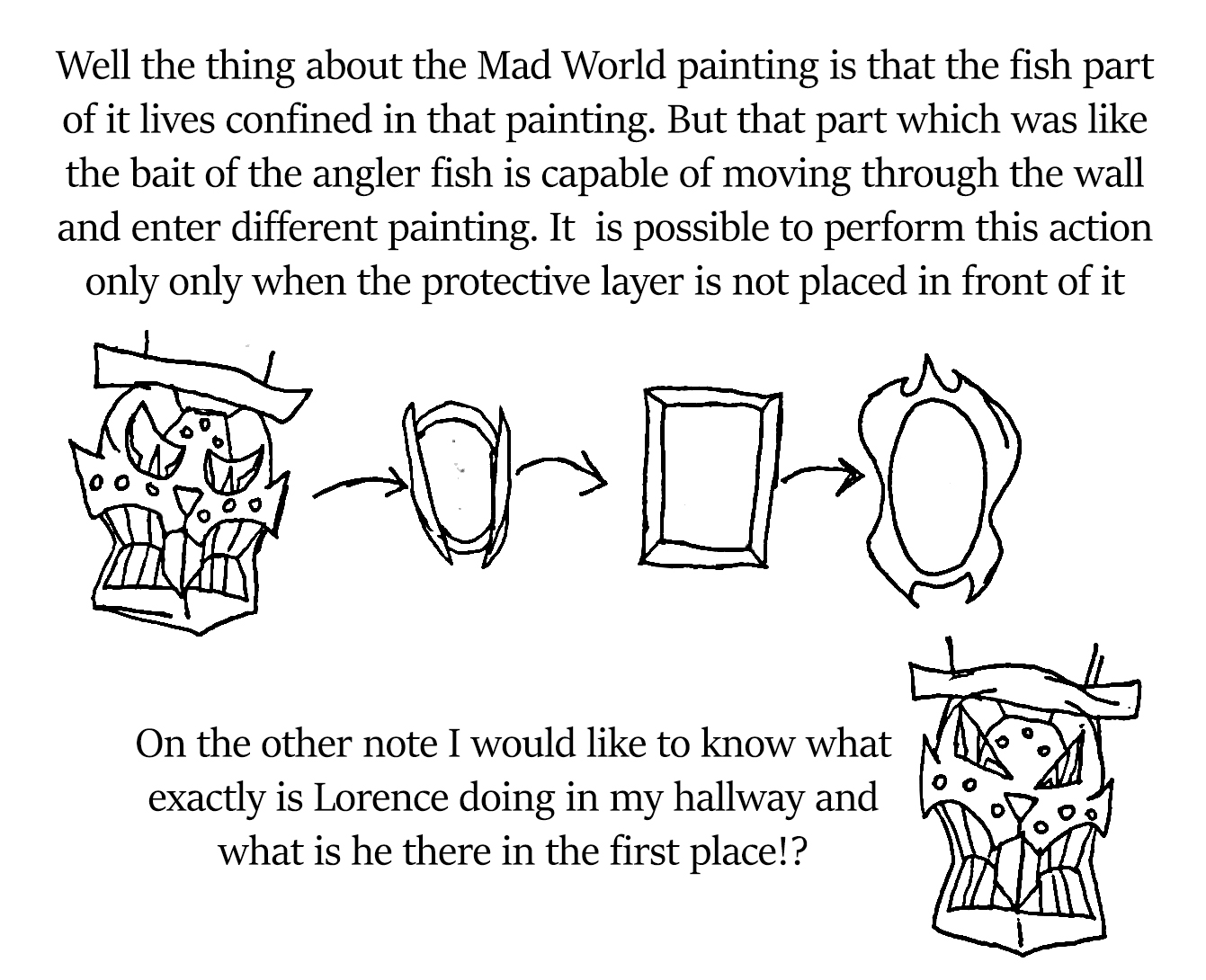 Well the thing about the Mad World painting is that the fish part of it lives confined in that painting. But that part which was like the bait of the angler fish is capable of moving through the wall and enter different painting. It is possible to perform this action only only when the protective layer is not placed in front of it

On the other note I would like to know what exactly is Lorence doing in my hallway and what is he there in the first place!?