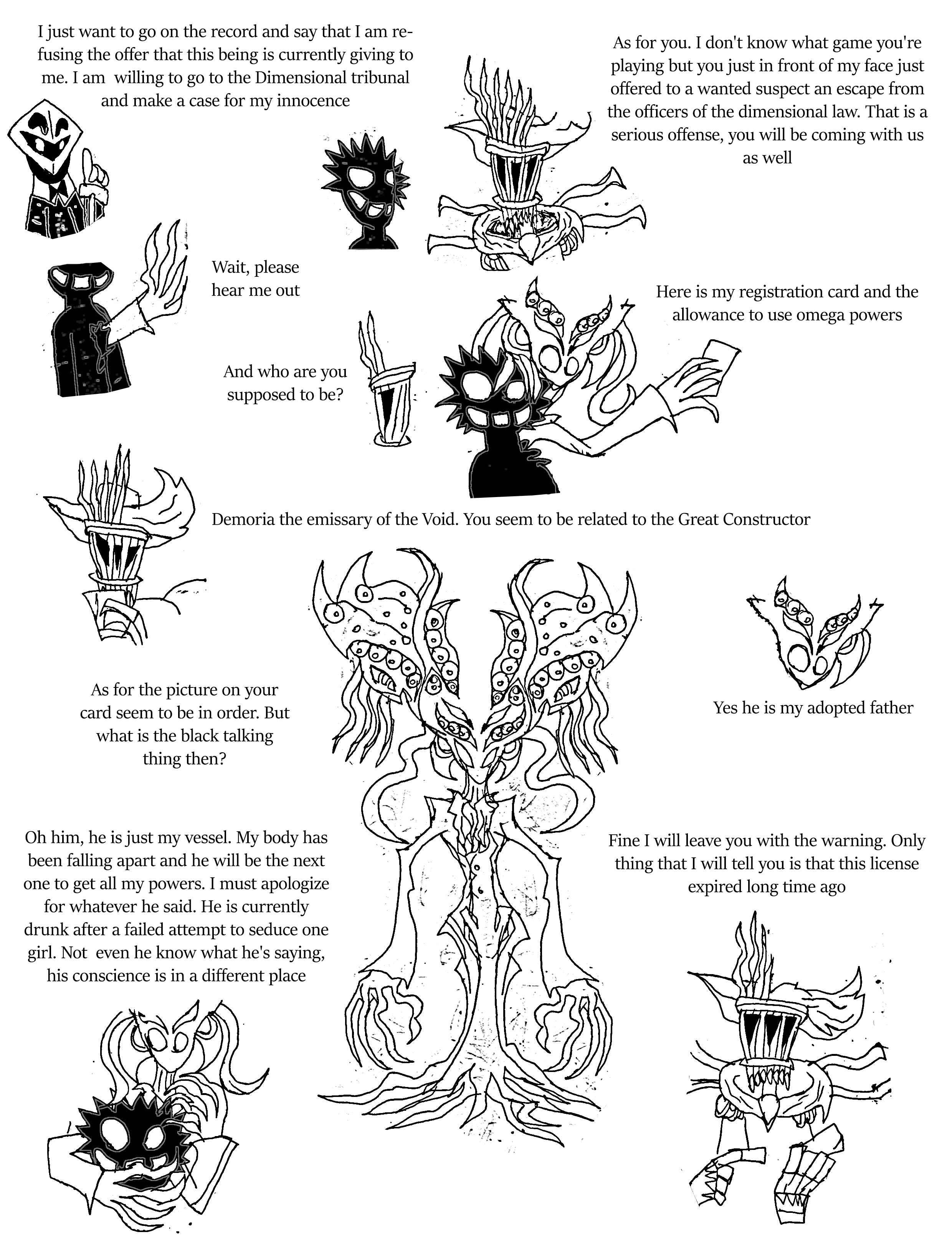 I just want to go on the record and say that I am refusing the offer that this being is currently giving to me. I am willing to go to the Dimensional tribunal and make a case for my innocence

As for you. I don't know what game you're playing but you just in front of my face just offered to a wanted suspect an escape from the officers of the dimensional law. That is a serious offense, you will be coming with us as well

Wait, please hear me out

Here is my registration card and the allowance to use omega powers

And who are you supposed to be?

Demoria the emissary of the Void. You seem to be related to the Great Constructor

As for the picture on your card seem to be in order. But what is the black talking thing then?

Yes he is my adopted father

Oh him, he is just my vessel. My body has been falling apart and he will be the next one to get all my powers. I must apologize for whatever he said. He is currently drunk after a failed attempt to seduce one girl. Not even he know what he's saying, his conscience is in a different place

Fine I will leave you with the warning. Only thing that I will tell you is that this license expired long time ago