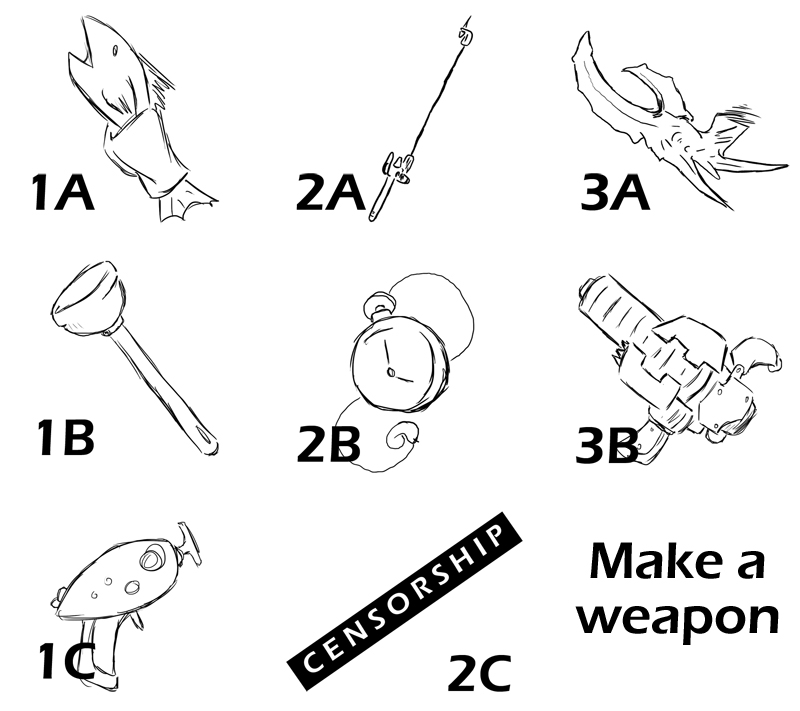 1A

2A

3A

1B

2B

3B

1C

CENSORSHIP

2C

Make a weapon