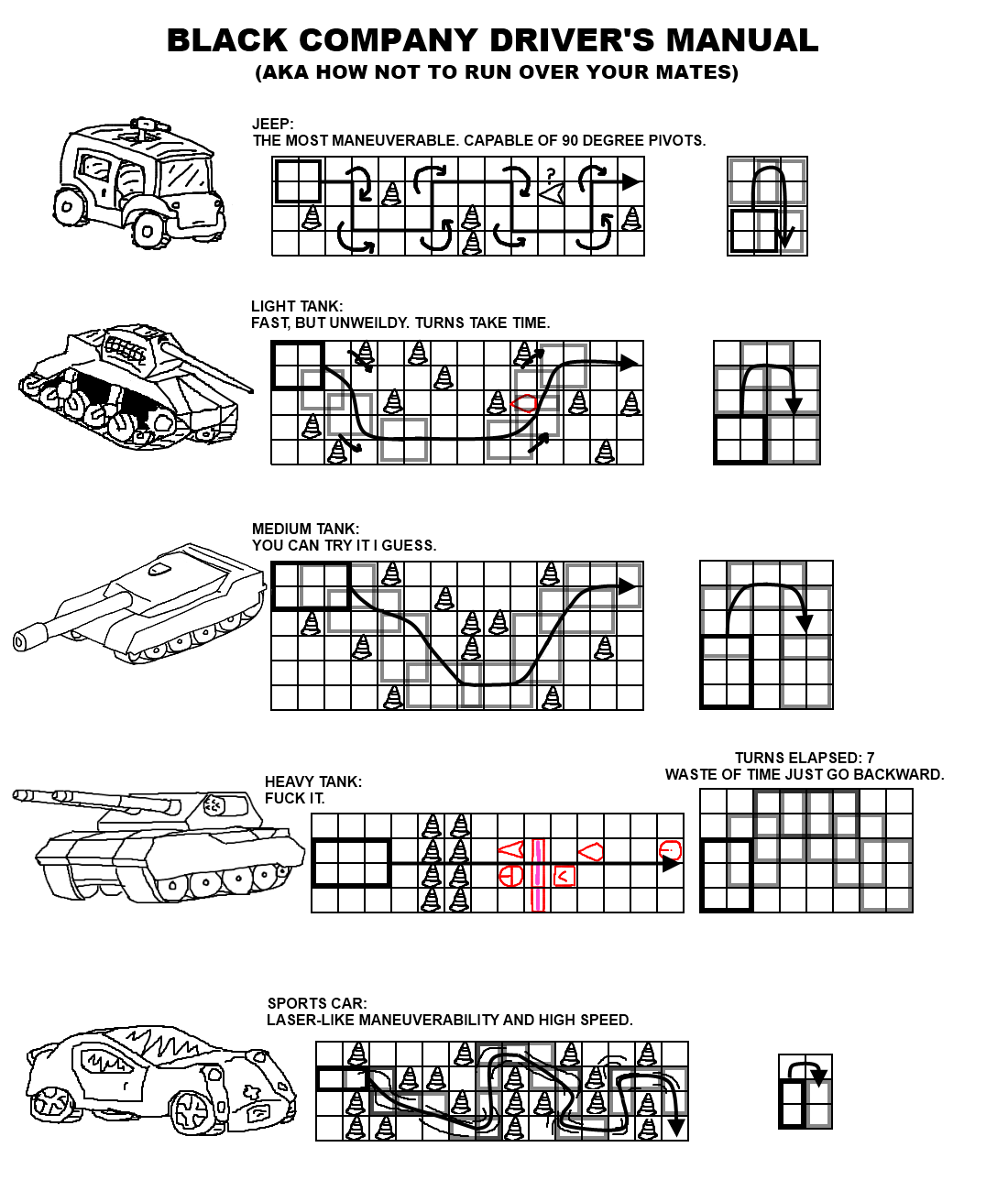 BLACK COMPANY DRIVER'S MANUAL
(AKA HOW NOT TO RUN OVER YOUR MATES)

JEEP:
THE MOST MANEUVERABLE. CAPABLE OF 90 DEGREE PIVOTS.

?

LIGHT TANK:
FAST, BUT UNWEILDY. TURNS TAKE TIME.

MEDIUM TANK:
YOU CAN TRY IT I GUESS.

HEAVY TANK:
FUCK IT.

TURNS ELAPSED: 7
WASTE OF TIME JUST GO BACKWARD.

SPORTS CAR:
LASER-LIKE MANEUVERABILITY AND HIGH SPEED.