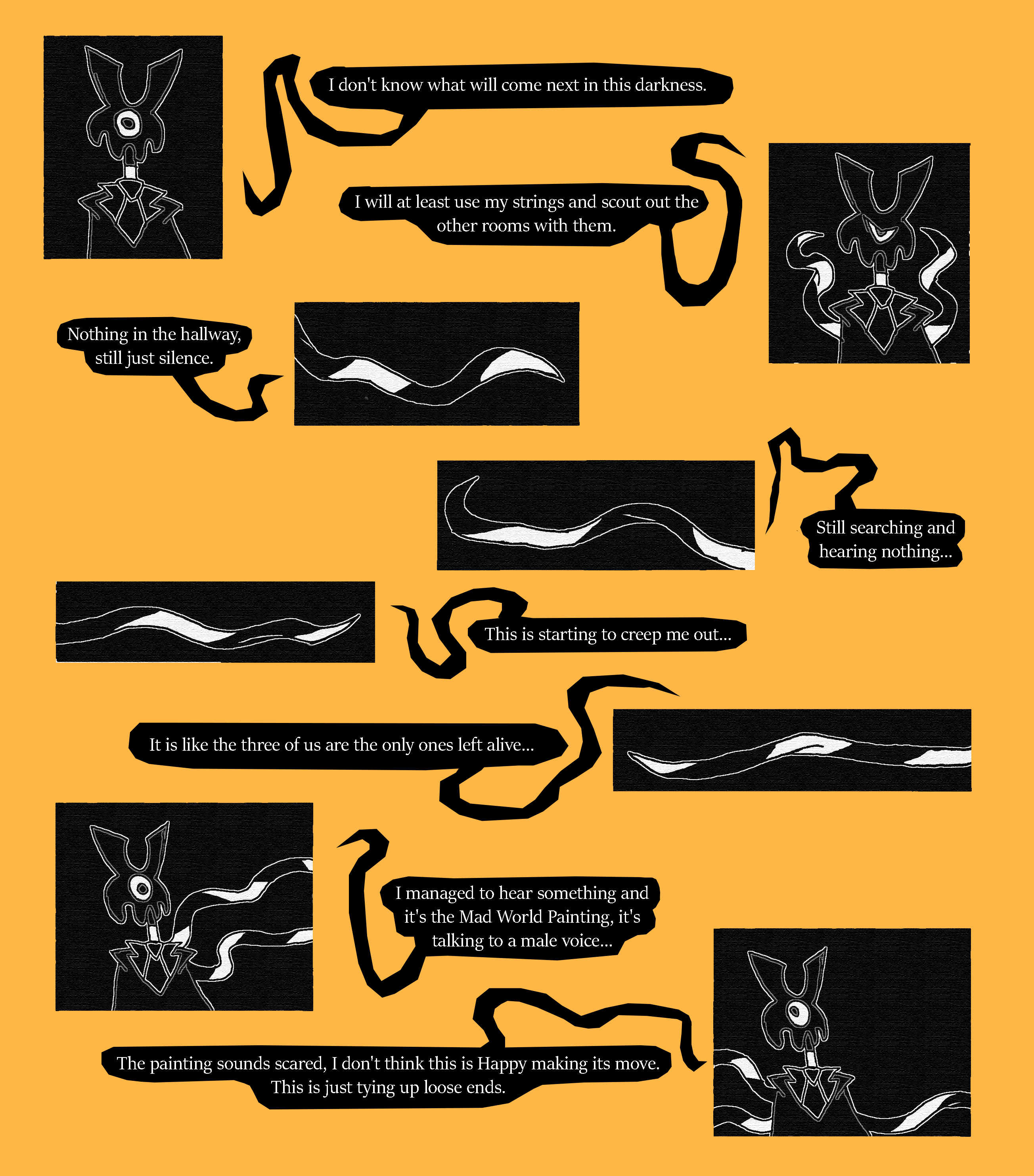 I don't know what will come next in this darkness.

I will at least use my strings and scout out the other rooms with them.

Nothing in the hallway, still just silence.

Still searching and hearing nothing...

This is starting to creep me out...

It is like the three of us are the only ones left alive...

I managed to hear something and it's the Mad World Painting, it's talking to a male voice...

The painting sounds scared, I don't think this is Happy making its move. This is just tying up loose ends.