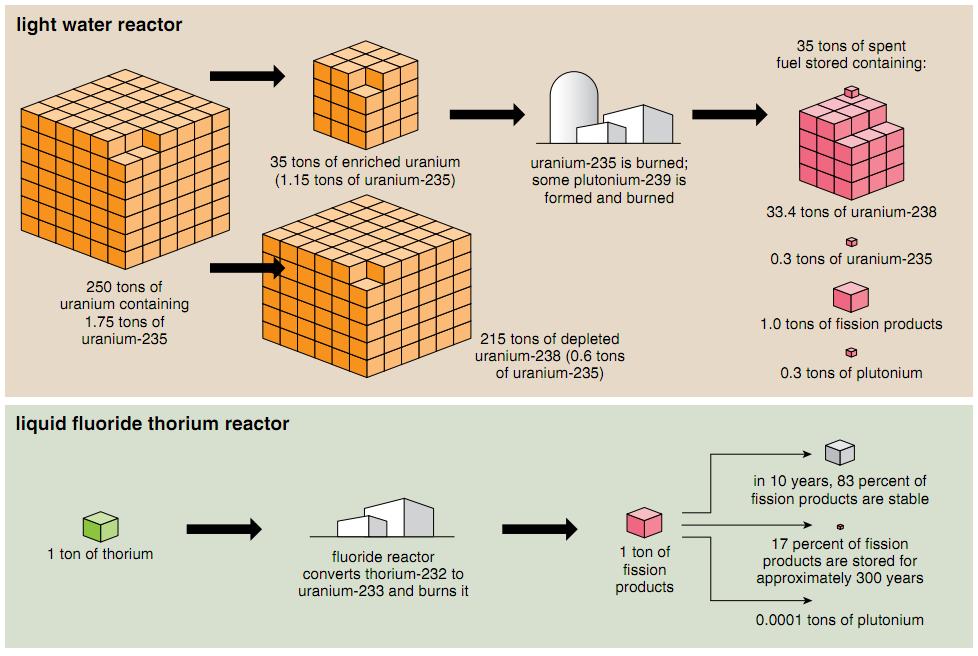 light water reactor

250 tons of uranium containing 1.75 tons of uranium-235

35 tons of enriched uranium (1.15 tons of uranium-235)

215 tons of depleted uranium-238 (0.6 tons of uranium-235)

uranium-235 is burned; some plutonium-239 is formed and burned

35 tons of spent fuel stored containing:

33.4 tons of uranium-238

0.3 tons of uranium-235

1.0 tons of fission products

0.3 tons of plutonium

liquid fluoride thorium reactor

1 ton of thorium

fluoride reactor converts thorium-232 to uranium-233 and burns it

1 ton of fission products

in 10 years, 83 percent of fission products are stable

17 percent of fission products are stored for approximately 300 years

0.0001 tons of plutonium